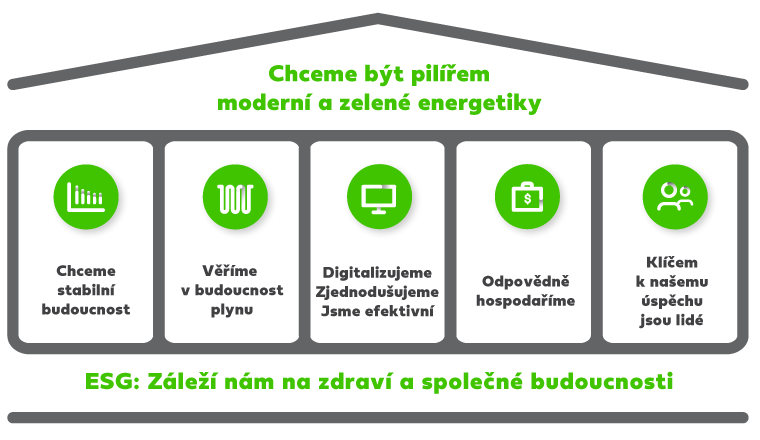 Chceme být pilířem moderní a zelené energetiky

Chceme stabilní budoucnost

Věříme v budoucnost plynu

Digitalizujeme Zjednodušujeme Jsme efektivní

Odpovědně hospodaříme

Klíčem k našemu úspěchu jsou lidé

ESG: Záleží nám na zdraví a společné budoucnosti